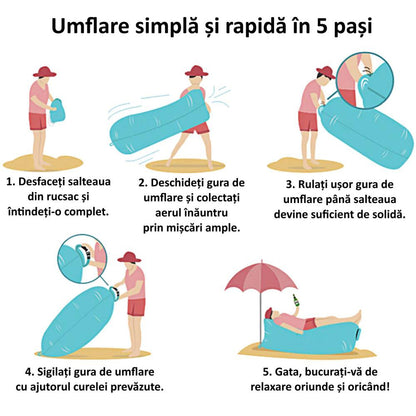 Umflare simplă și rapidă în 5 pași

1. Desfaceți salteaua din rucsac și întindeți-o complet.

2. Deschideți gura de umflare și colectați aerul înăuntru prin mișcări ample.

3. Rulați ușor gura de umflare până salteaua devine suficient de solidă.

4. Sigilați gura de umflare cu ajutorul curelei prevăzute.

5. Gata, bucurați-vă de relaxare oriunde și oricând!